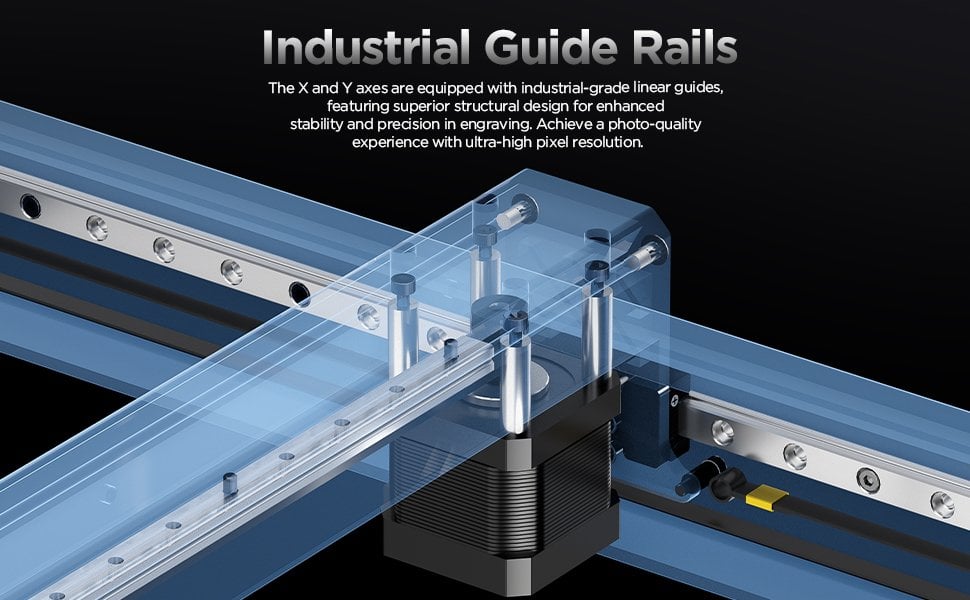 Industrial Guide Rails

The X and Y axes are equipped with industrial-grade linear guides, featuring superior structural design for enhanced stability and precision in engraving. Achieve a photo-quality experience with ultra-high pixel resolution.